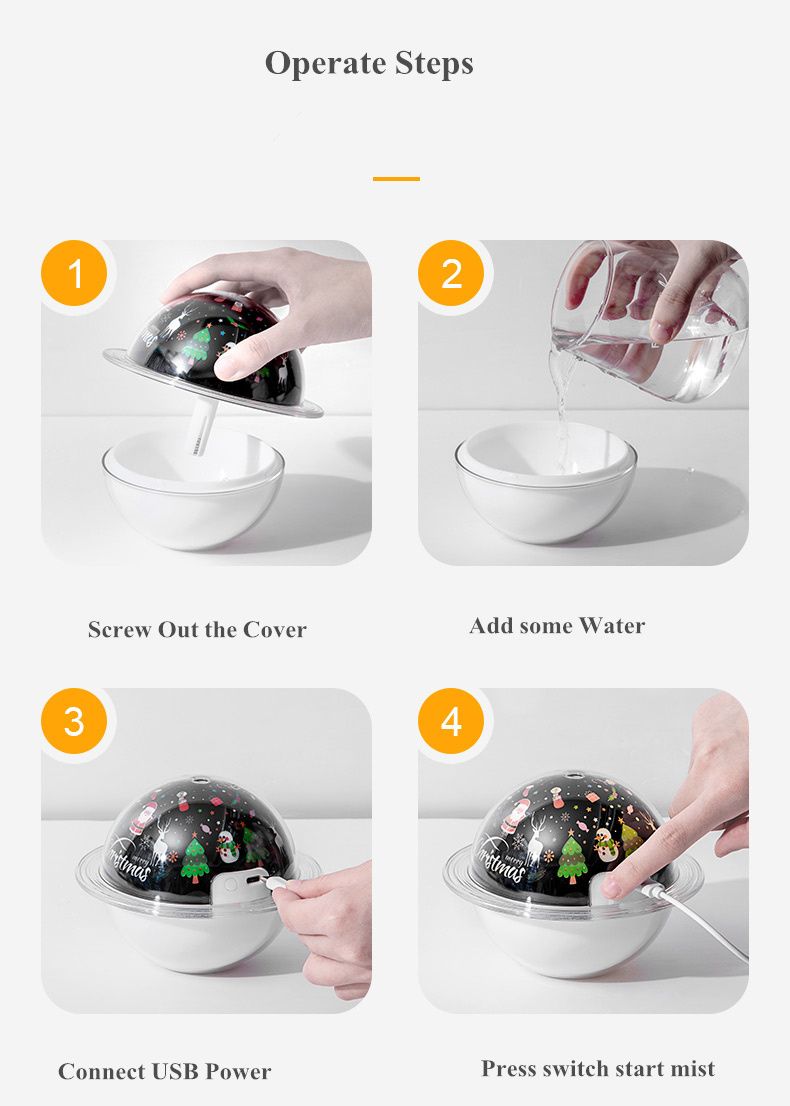 Operate Steps

1

Screw Out the Cover

2

Add some Water

3

merry Christmas

Connect USB Power

4

merry Christmas

Press switch start mist